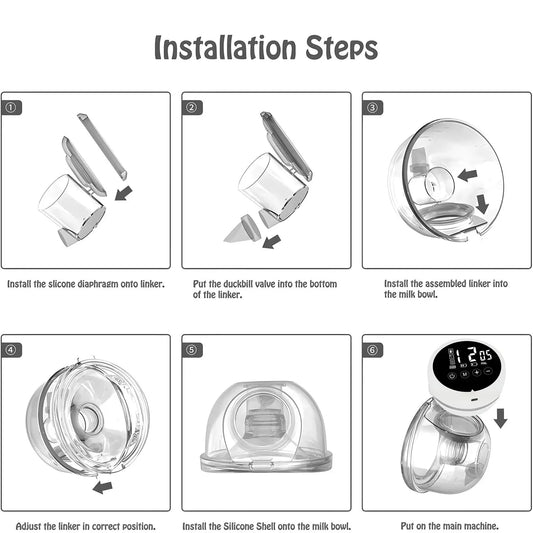 Installation Steps

①

Install the slicone diaphragm onto linker.

②

Put the duckbill valve into the bottom of the linker.

③

Install the assembled linker into the milk bowl.

④

Adjust the linker in correct position.

⑤

Install the Silicone Shell onto the milk bowl.

⑥

12 05

M

Put on the main machine.